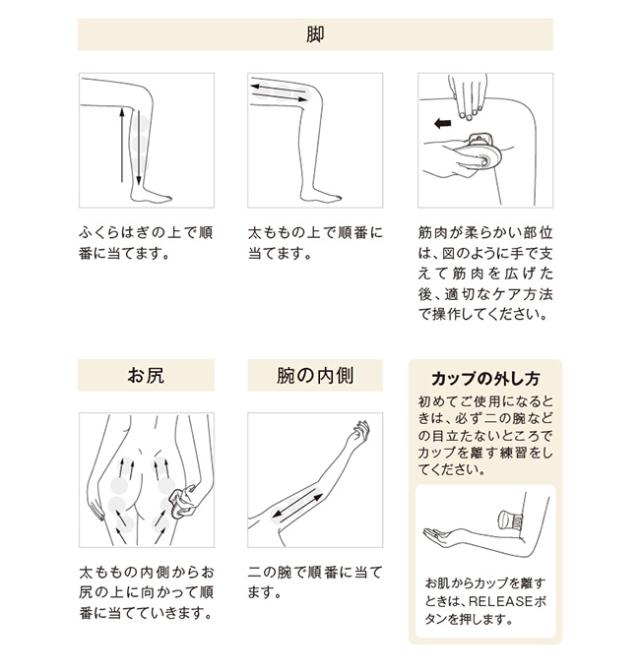 脚

ふくらはぎの上で順番に当てます。

太ももの上で順番に当てます。

筋肉が柔らかい部位は、図のように手で支えて筋肉を広げた後、適切なケア方法で操作してください。

お尻

太ももの内側からお尻の上に向かって順番に当てていきます。

腕の内側

二の腕で順番に当てます。

カップの外し方

初めてご使用になるときは、必ず二の腕などの目立たないところでカップを離す練習をしてください。

お肌からカップを離すときは、RELEASEボタンを押します。