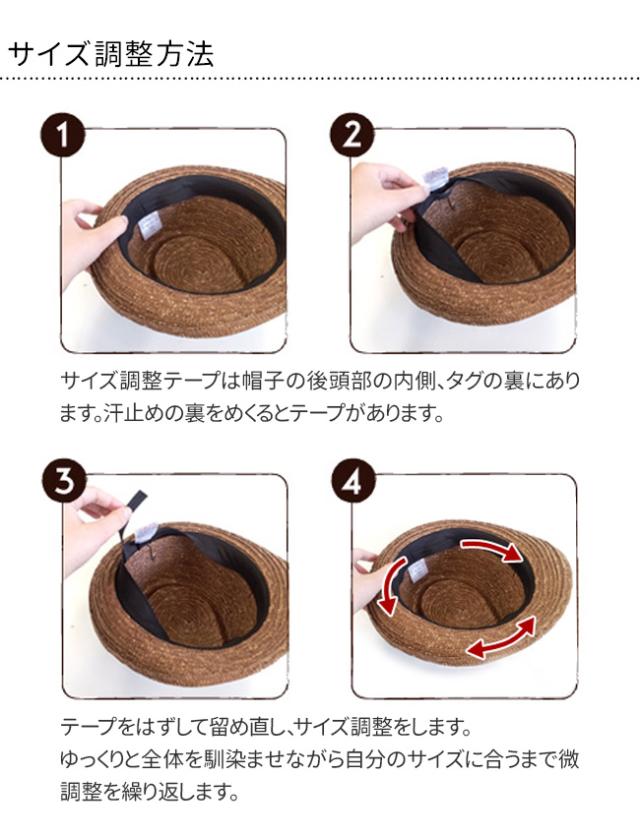 サイズ調整方法

1

2

サイズ調整テープは帽子の後頭部の内側、タグの裏にあります。汗止めの裏をめくるとテープがあります。

3

4

テープをはずして留め直し、サイズ調整をします。
ゆっくりと全体を馴染ませながら自分のサイズに合うまで微調整を繰り返します。