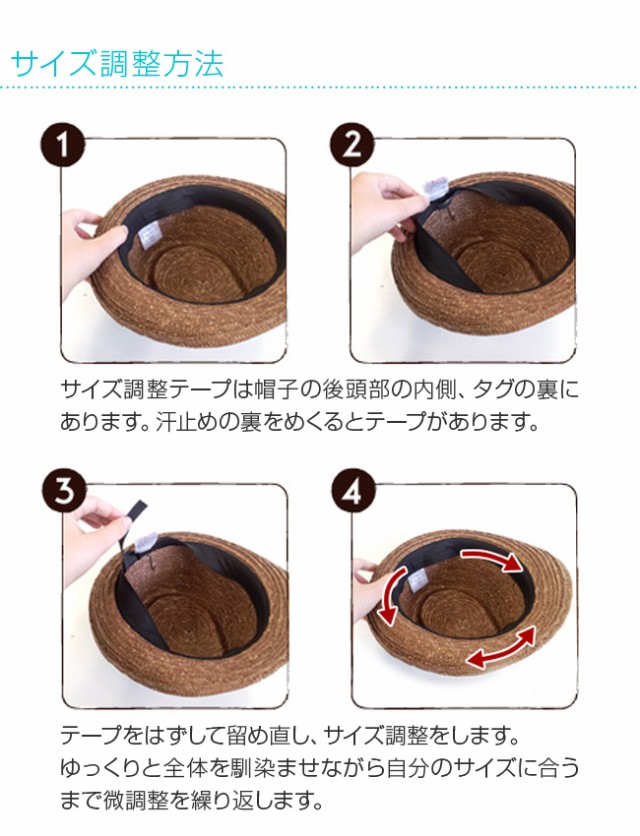 サイズ調整方法

1

2

サイズ調整テープは帽子の後頭部の内側、タグの裏にあります。汗止めの裏をめくるとテープがあります。

3

4

テープをはずして留め直し、サイズ調整をします。
ゆっくりと全体を馴染ませながら自分のサイズに合うまで微調整を繰り返します。