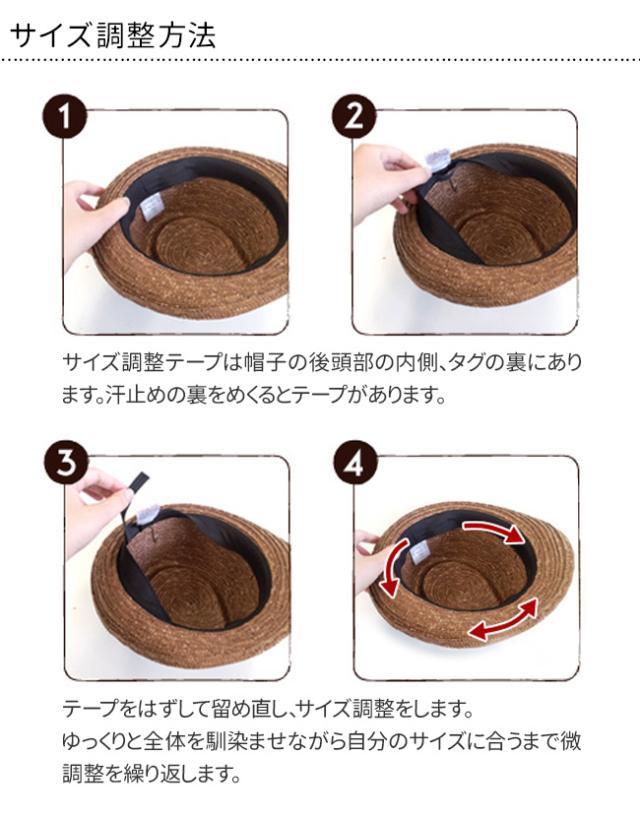 サイズ調整方法

1

2

サイズ調整テープは帽子の後頭部の内側、タグの裏にあります。汗止めの裏をめくるとテープがあります。

3

4

テープをはずして留め直し、サイズ調整をします。
ゆっくりと全体を馴染ませながら自分のサイズに合うまで微調整を繰り返します。