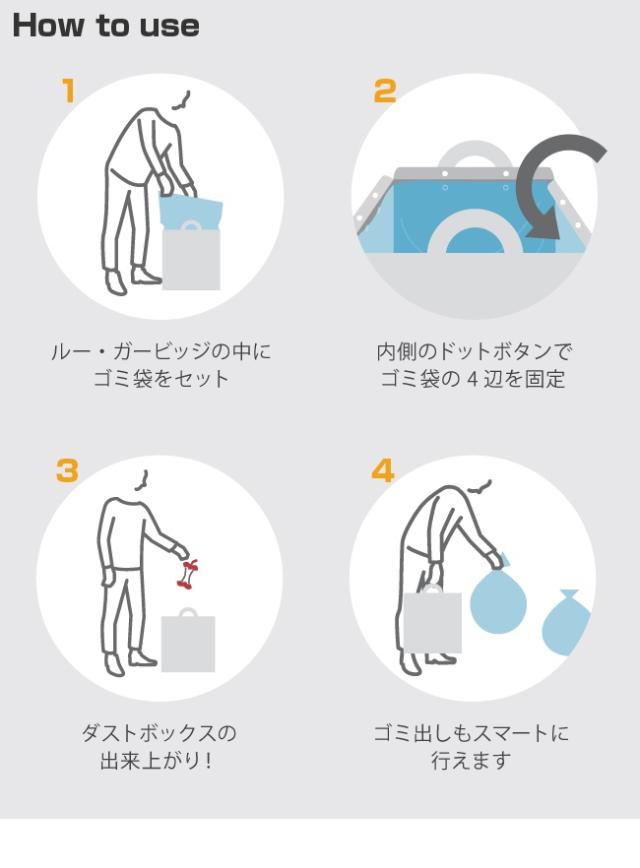 How to use

1

ルー・ガービッジの中にゴミ袋をセット

2

内側のドットボタンでゴミ袋の４辺を固定

3

ダストボックスの出来上がり！

4

ゴミ出しもスマートに行えます