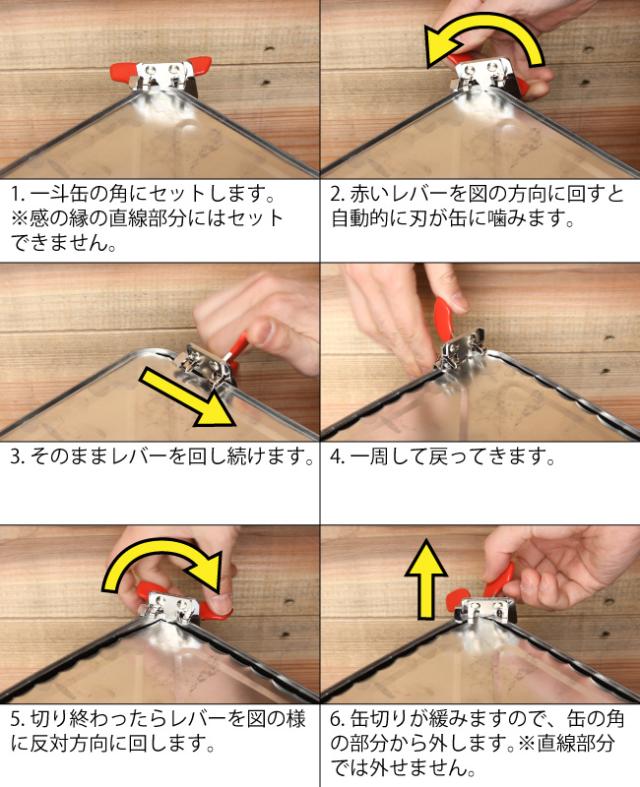 1. 一斗缶の角にセットします。※感の縁の直線部分にはセットできません。

2. 赤いレバーを図の方向に回すと自動的に刃が缶に噛みます。

3. そのままレバーを回し続けます。

4. 一周して戻ってきます。

5. 切り終わったらレバーを図の様に反対方向に回します。

6. 缶切りが緩みますので、缶の角の部分から外します。※直線部分では外せません。