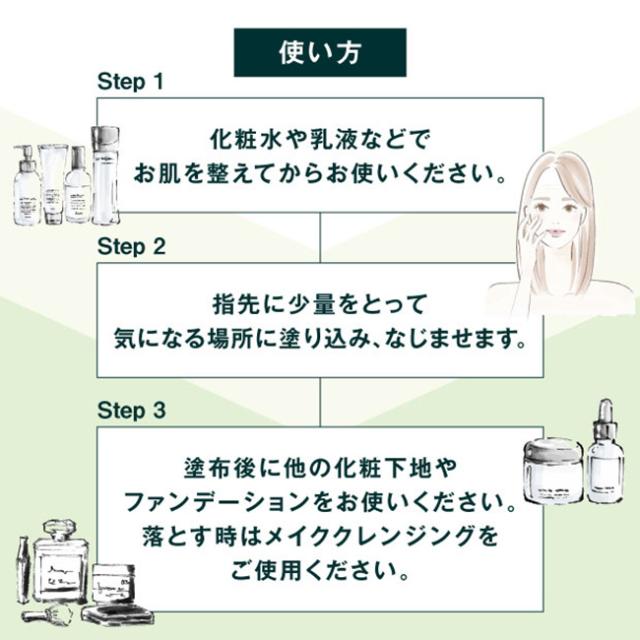 使い方

Step 1

化粧水や乳液などで
お肌を整えてからお使いください。

Step 2

指先に少量をとって
気になる場所に塗り込み、なじませます。

Step 3

塗布後に他の化粧下地や
ファンデーションをお使いください。
落とす時はメイククレンジングを
ご使用ください。