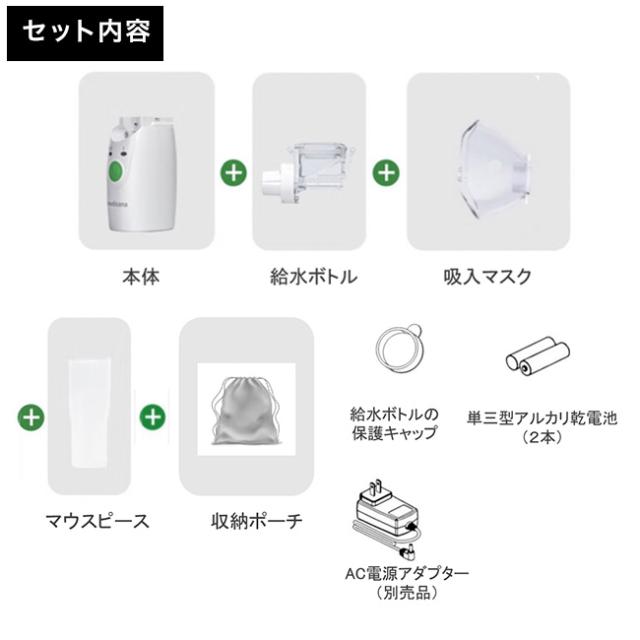 セット内容

medisana

本体

給水ボトル

吸入マスク

マウスピース

収納ポーチ

給水ボトルの保護キャップ

単三型アルカリ乾電池（2本）

AC電源アダプター（別売品）