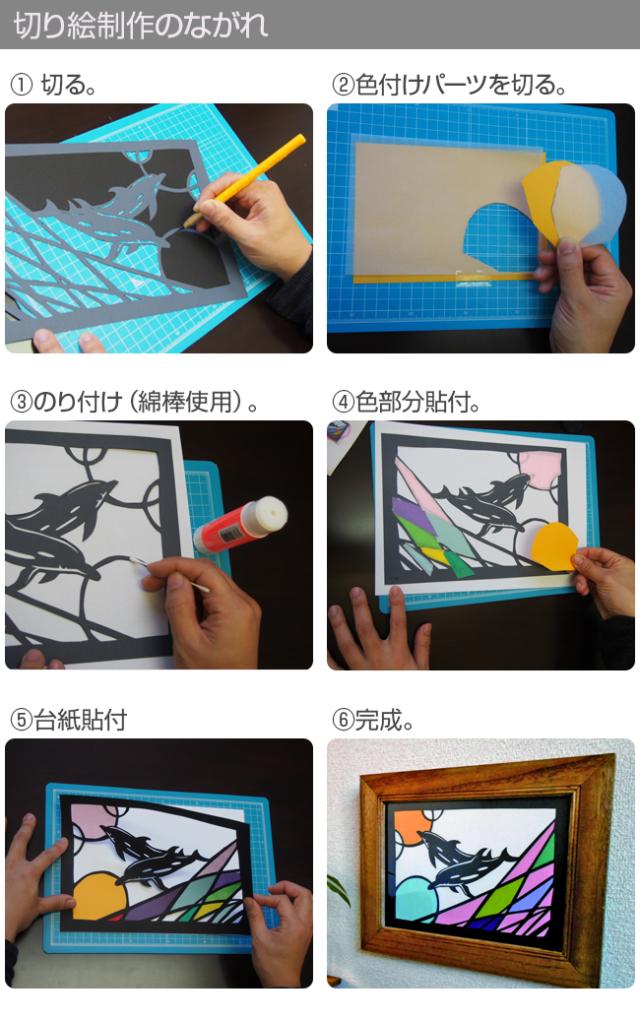 切り絵制作のながれ

① 切る。

②色付けパーツを切る。

③のり付け（綿棒使用）。

④色部分貼付。

⑤台紙貼付

⑥完成。