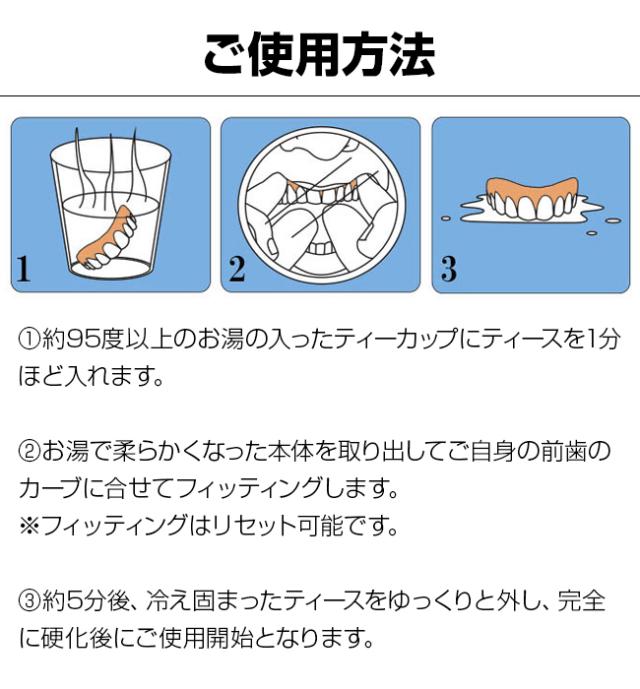 ご使用方法

1

2

3

①約95度以上のお湯の入ったティーカップにティースを1分ほど入れます。

②お湯で柔らかくなった本体を取り出してご自身の前歯のカーブに合せてフィッティングします。
※フィッティングはリセット可能です。

③約5分後、冷え固まったティースをゆっくりと外し、完全に硬化後にご使用開始となります。