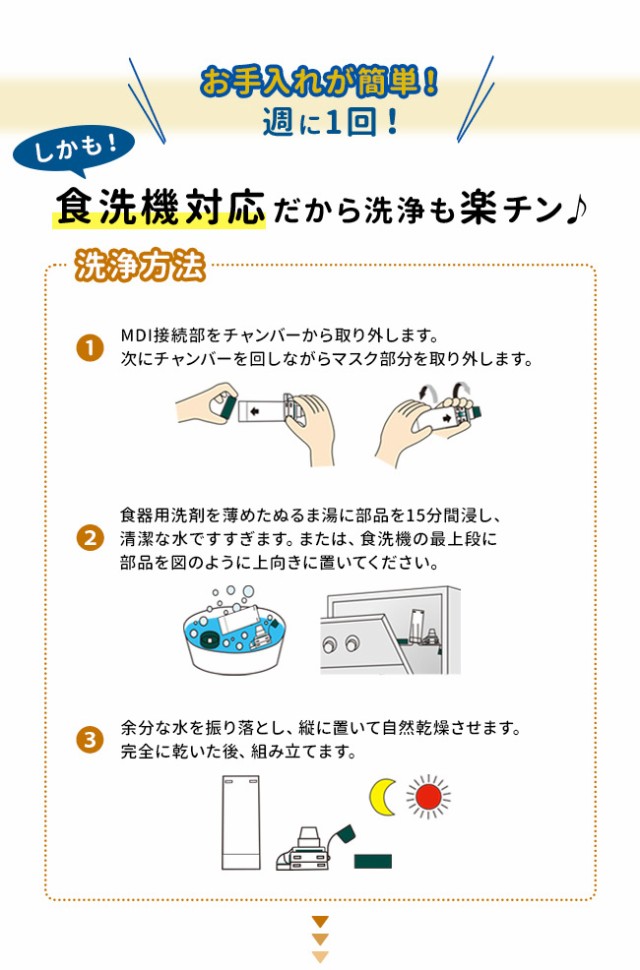 お手入れが簡単！
週に1回！

しかも！

食洗機対応だから洗浄も楽チン♪

洗浄方法

1 MDI接続部をチャンバーから取り外します。次にチャンバーを回しながらマスク部分を取り外します。

2 食器用洗剤を薄めたぬるま湯に部品を15分間浸し、清潔な水ですすぎます。または、食洗機の最上段に部品を図のように上向きに置いてください。

3 余分な水を振り落とし、縦に置いて自然乾燥させます。完全に乾いた後、組み立てます。