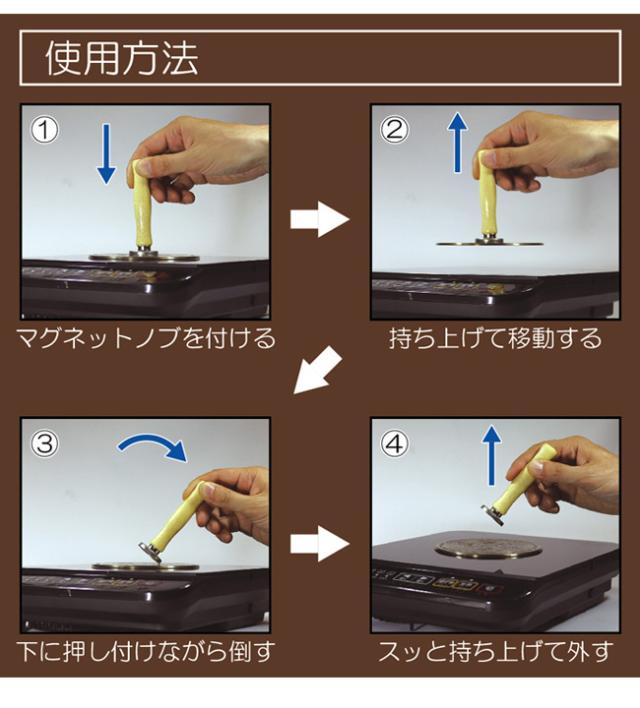 使用方法

①

マグネットノブを付ける

②

持ち上げて移動する

③

下に押し付けながら倒す

④

スッと持ち上げて外す