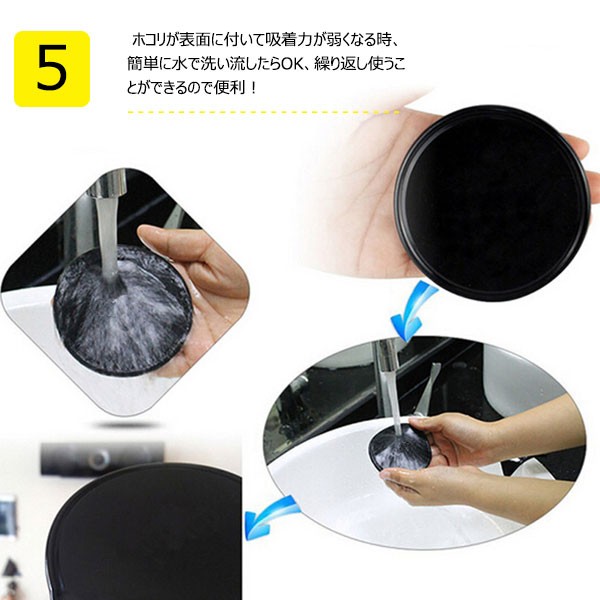 5

ホコリが表面に付いて吸着力が弱くなる時、簡単に水で洗い流したらOK、繰り返し使うことができるので便利！