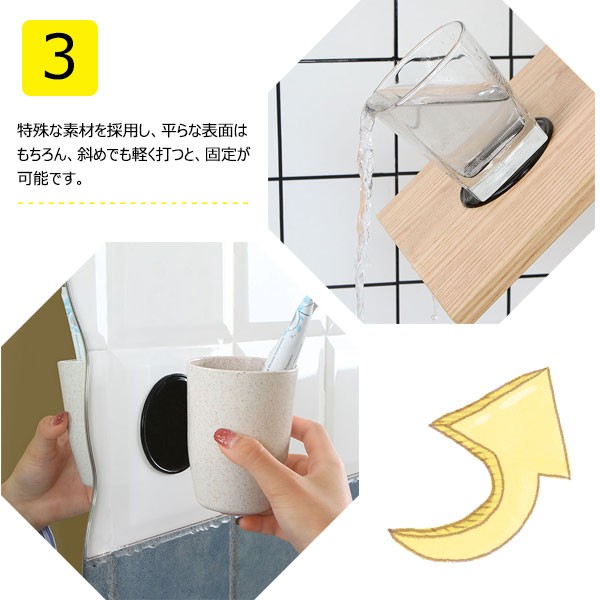 3

特殊な素材を採用し、平らな表面はもちろん、斜めでも軽く打つと、固定が可能です。