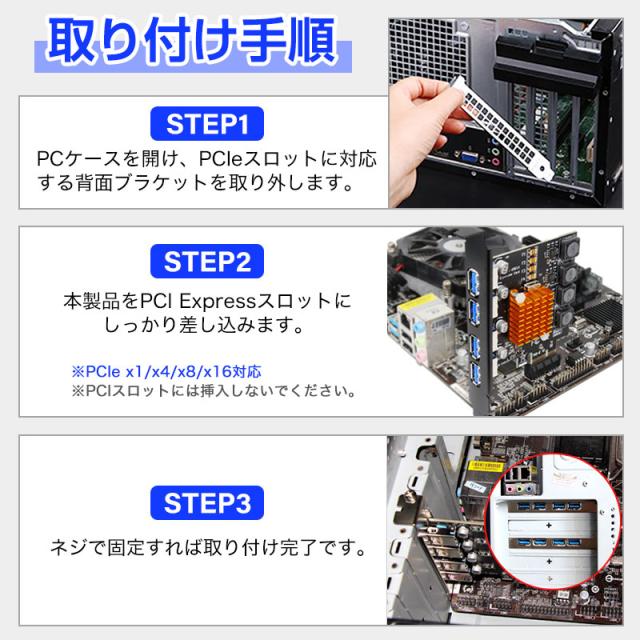 取り付け手順

STEP1

PCケースを開け、PCIeスロットに対応する背面ブラケットを取り外します。

STEP2

本製品をPCI Expressスロットにしっかり差し込みます。

※PCIe x1/x4/x8/x16対応
※PCIスロットには挿入しないでください。

STEP3

ネジで固定すれば取り付け完了です。