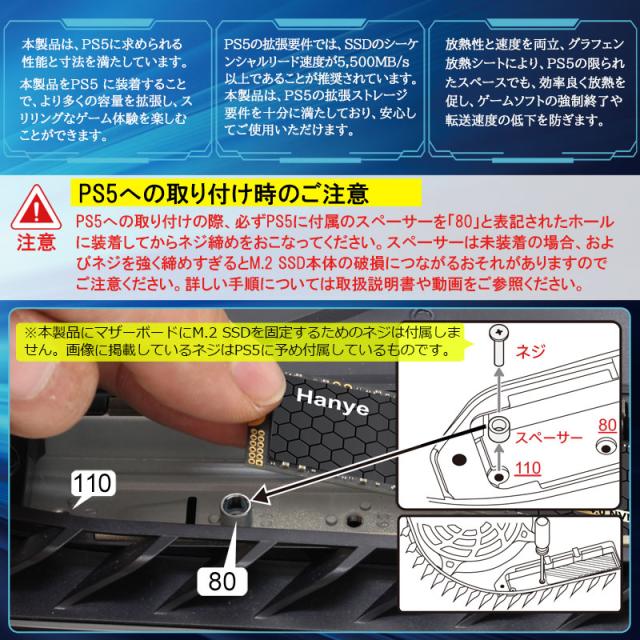 本製品は、PS5に求められる性能と寸法を満たしています。
本製品をPS5 に装着することで、より多くの容量を拡張し、スリリングなゲーム体験を楽しむことができます。

PS5の拡張要件では、SSDのシーケンシャルリード速度が5,500MB/s以上であることが推奨されています。本製品は、PS5の拡張ストレージ要件を十分に満たしており、安心してご使用いただけます。

放熱性と速度を両立、グラフェン放熱シートにより、PS5の限られたスペースでも、効率良く放熱を促し、ゲームソフトの強制終了や転送速度の低下を防ぎます。

注意

PS5への取り付け時のご注意

PS5への取り付けの際、必ずPS5に付属のスペーサーを「80」と表記されたホールに装着してからネジ締めをおこなってください。スペーサーは未装着の場合、およびネジを強く締めすぎるとM.2 SSD本体の破損につながるおそれがありますのでご注意ください。詳しい手順については取扱説明書や動画をご参照ください。

※本製品にマザーボードにM.2 SSDを固定するためのネジは付属しません。画像に掲載しているネジはPS5に予め付属しているものです。

Hanye

110

80

ネジ

スペーサー

80

110