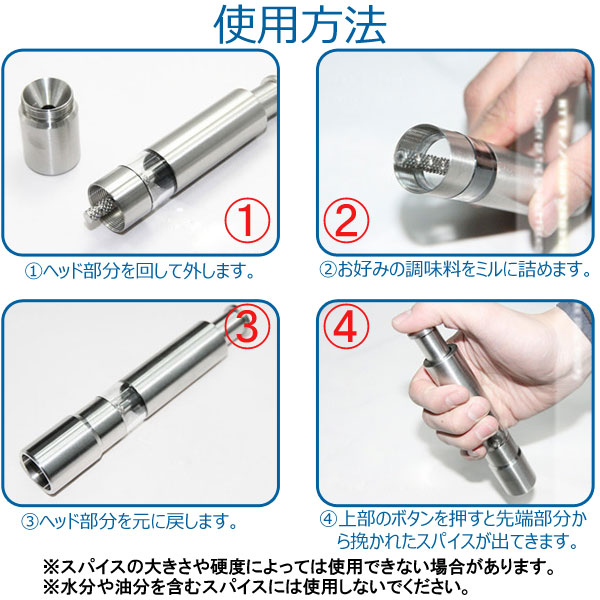 使用方法

①

①ヘッド部分を回して外します。

②

②お好みの調味料をミルに詰めます。

③

③ヘッド部分を元に戻します。

④

④上部のボタンを押すと先端部分から挽かれたスパイスが出てきます。

※スパイスの大きさや硬度によっては使用できない場合があります。
※水分や油分を含むスパイスには使用しないでください。