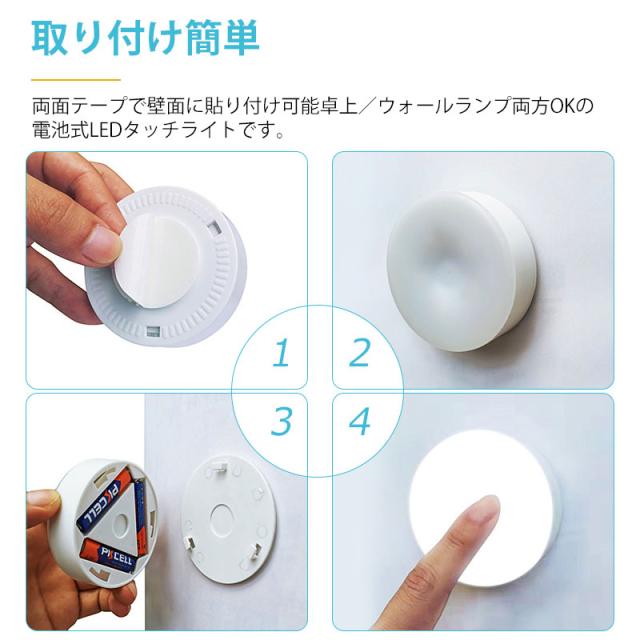 取り付け簡単

両面テープで壁面に貼り付け可能卓上／ウォールランプ両方OKの電池式LEDタッチライトです。

1
2
3
4

PKCELL
PKCELL