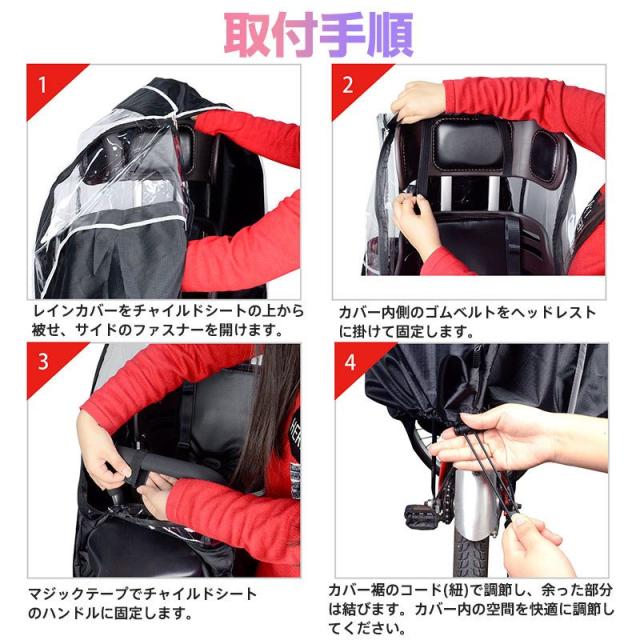 取付手順

1

レインカバーをチャイルドシートの上から被せ、サイドのファスナーを開けます。

2

カバー内側のゴムベルトをヘッドレストに掛けて固定します。

3

マジックテープでチャイルドシートのハンドルに固定します。

4

カバー裾のコード(紐)で調節し、余った部分は結びます。カバー内の空間を快適に調節してください。