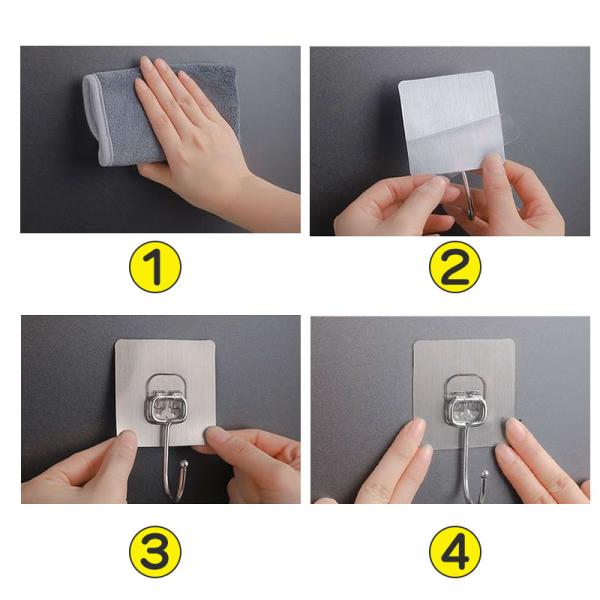 1

2

3

4