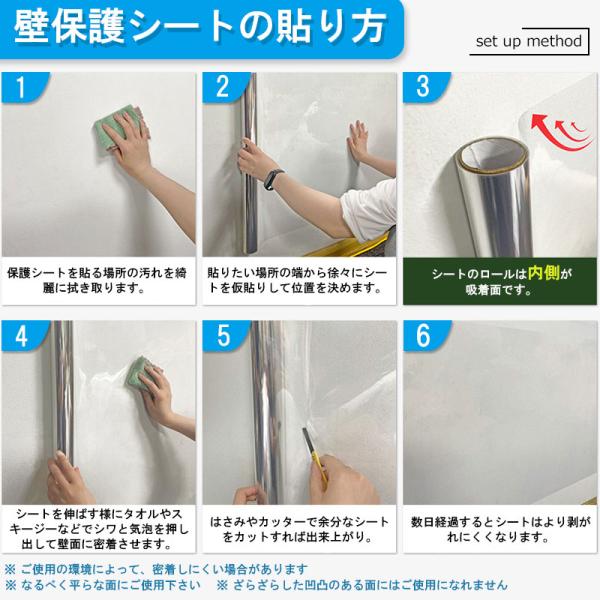 壁保護シートの貼り方

set up method

1

保護シートを貼る場所の汚れを綺麗に拭き取ります。

2

貼りたい場所の端から徐々にシートを仮貼りして位置を決めます。

3

シートのロールは内側が吸着面です。

4

シートを伸ばす様にタオルやスキージーなどでシワと気泡を押し出して壁面に密着させます。

5

はさみやカッターで余分なシートをカットすれば出来上がり。

6

数日経過するとシートはより剥がれにくくなります。

※ ご使用の環境によって、密着しにくい場合があります
※ なるべく平らな面にご使用下さい　※ ざらざらした凹凸のある面にはご使用になれません