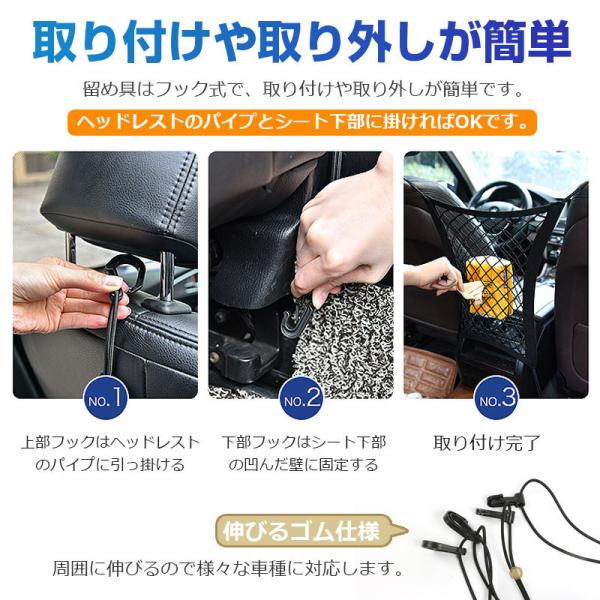 取り付けや取り外しが簡単

留め具はフック式で、取り付けや取り外しが簡単です。

ヘッドレストのパイプとシート下部に掛ければOKです。

NO.1

上部フックはヘッドレストのパイプに引っ掛ける

NO.2

下部フックはシート下部の凹んだ壁に固定する

NO.3

取り付け完了

伸びるゴム仕様

周囲に伸びるので様々な車種に対応します。