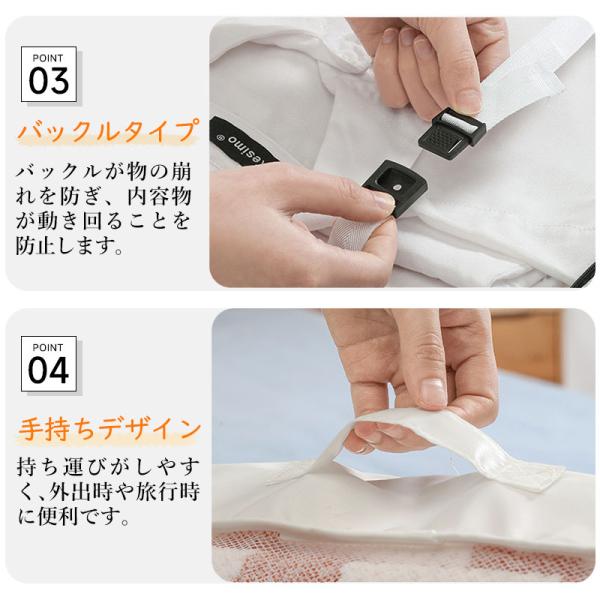 POINT
03

バックルタイプ

バックルが物の崩れを防ぎ、内容物が動き回ることを防止します。

esimo

POINT
04

手持ちデザイン

持ち運びがしやすく、外出時や旅行時に便利です。