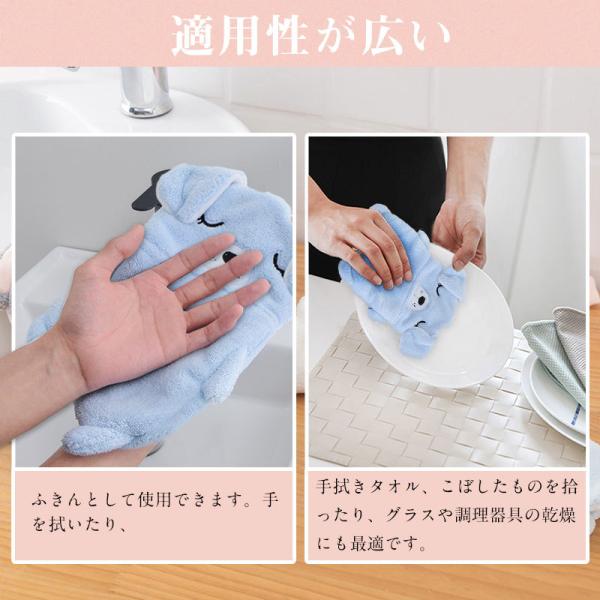 適用性が広い

ふきんとして使用できます。手を拭いたり、

手拭きタオル、こぼしたものを拾ったり、グラスや調理器具の乾燥にも最適です。