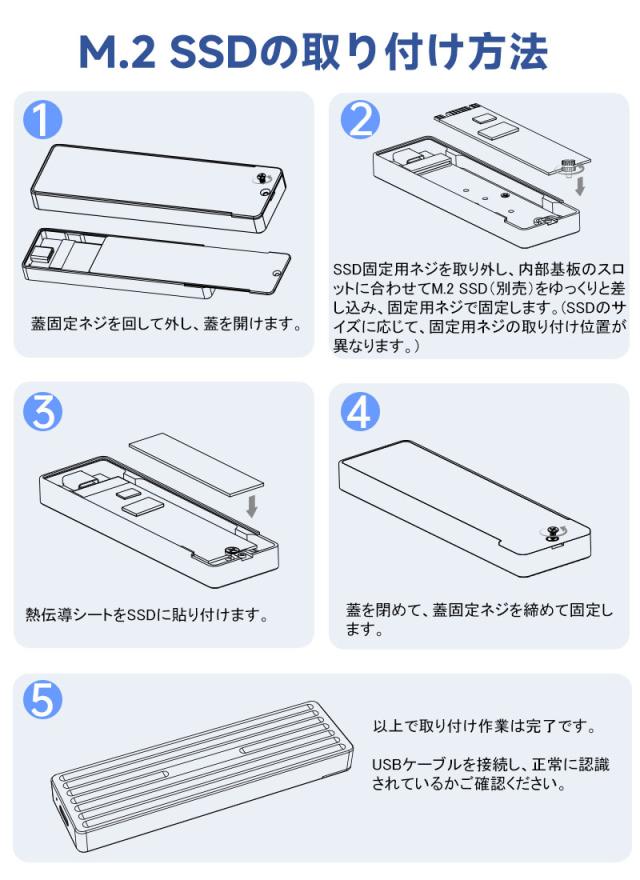 M.2 SSDの取り付け方法

1

蓋固定ネジを回して外し、蓋を開けます。

2

SSD固定用ネジを取り外し、内部基板のスロットに合わせてM.2 SSD（別売）をゆっくりと差し込み、固定用ネジで固定します。（SSDのサイズに応じて、固定用ネジの取り付け位置が異なります。）

3

熱伝導シートをSSDに貼り付けます。

4

蓋を閉めて、蓋固定ネジを締めて固定します。

5

以上で取り付け作業は完了です。

USBケーブルを接続し、正常に認識されているかご確認ください。