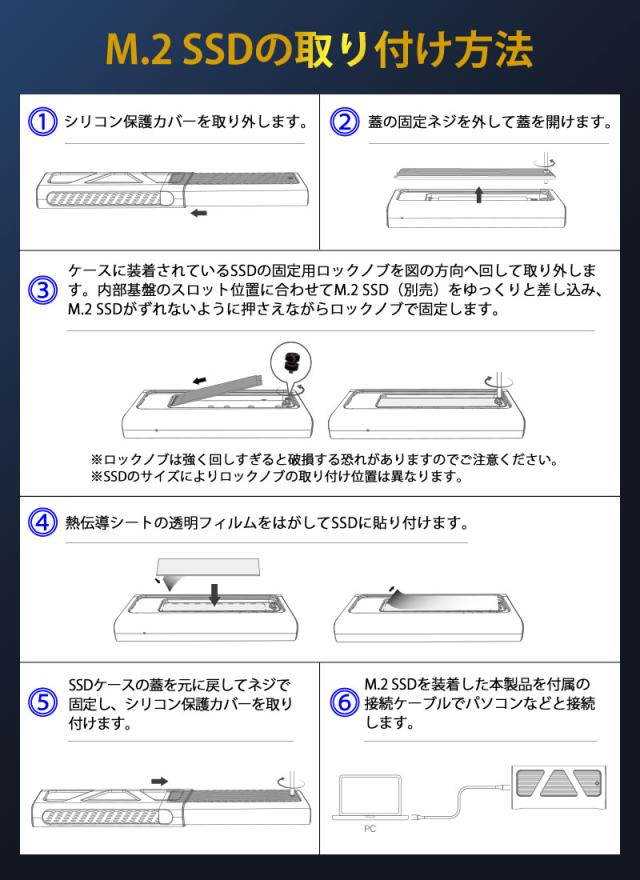 M.2 SSDの取り付け方法

1 シリコン保護カバーを取り外します。

2 蓋の固定ネジを外して蓋を開けます。

3 ケースに装着されているSSDの固定用ロックノブを図の方向へ回して取り外します。内部基盤のスロット位置に合わせてM.2 SSD（別売）をゆっくりと差し込み、M.2 SSDがずれないように押さえながらロックノブで固定します。

※ロックノブは強く回しすぎると破損する恐れがありますのでご注意ください。
※SSDのサイズによりロックノブの取り付け位置は異なります。

4 熱伝導シートの透明フィルムをはがしてSSDに貼り付けます。

5 SSDケースの蓋を元に戻してネジで固定し、シリコン保護カバーを取り付けます。

6 M.2 SSDを装着した本製品を付属の接続ケーブルでパソコンなどと接続します。

PC