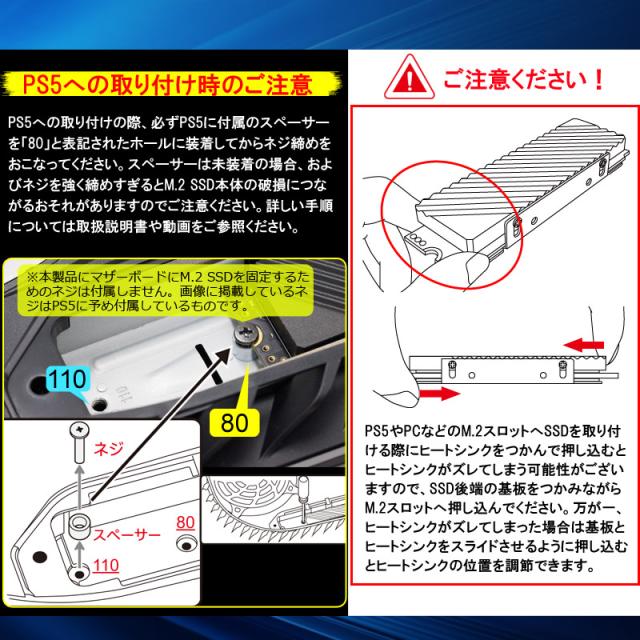 PS5への取り付け時のご注意

PS5への取り付けの際、必ずPS5に付属のスペーサーを「80」と表記されたホールに装着してからネジ締めをおこなってください。スペーサーは未装着の場合、およびネジを強く締めすぎるとM.2 SSD本体の破損につながるおそれがありますのでご注意ください。詳しい手順については取扱説明書や動画をご参照ください。

※本製品にマザーボードにM.2 SSDを固定するためのネジは付属しません。画像に掲載しているネジはPS5に予め付属しているものです。

110

110

80

ネジ

スペーサー

80

110

ご注意ください！

PS5やPCなどのM.2スロットへSSDを取り付ける際にヒートシンクをつかんで押し込むとヒートシンクがズレてしまう可能性がございますので、SSD後端の基板をつかみながらM.2スロットへ押し込んでください。万が一、ヒートシンクがズレてしまった場合は基板とヒートシンクをスライドさせるように押し込むとヒートシンクの位置を調節できます。