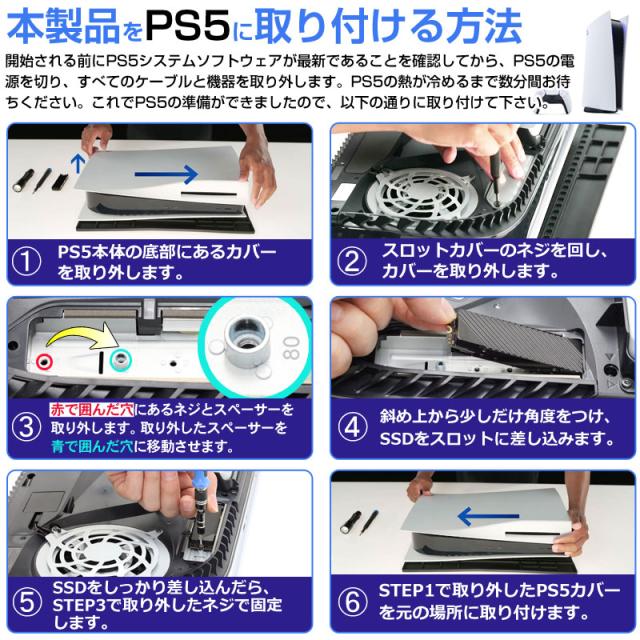 本製品をPS5に取り付ける方法

開始される前にPS5システムソフトウェアが最新であることを確認してから、PS5の電源を切り、すべてのケーブルと機器を取り外します。PS5の熱が冷めるまで数分間お待ちください。これでPS5の準備ができましたので、以下の通りに取り付けて下さい。

① PS5本体の底部にあるカバーを取り外します。

② スロットカバーのネジを回し、カバーを取り外します。

80

③ 赤で囲んだ穴にあるネジとスペーサーを取り外します。取り外したスペーサーを青で囲んだ穴に移動させます。

④ 斜め上から少しだけ角度をつけ、SSDをスロットに差し込みます。

⑤ SSDをしっかり差し込んだら、STEP3で取り外したネジで固定します。

⑥ STEP1で取り外したPS5カバーを元の場所に取り付けます。