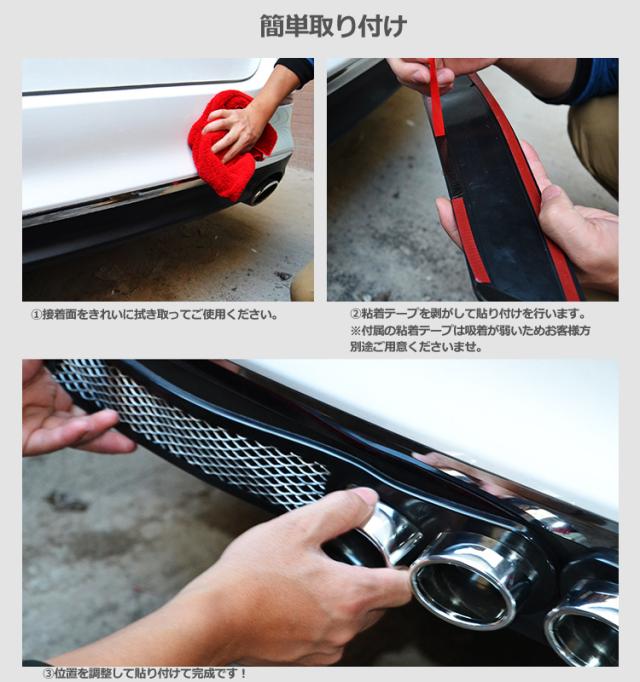 簡単取り付け

①接着面をきれいに拭き取ってご使用ください。

②粘着テープを剥がして貼り付けを行います。
※付属の粘着テープは吸着が弱いためお客様方別途ご用意くださいませ。

③位置を調整して貼り付けて完成です！