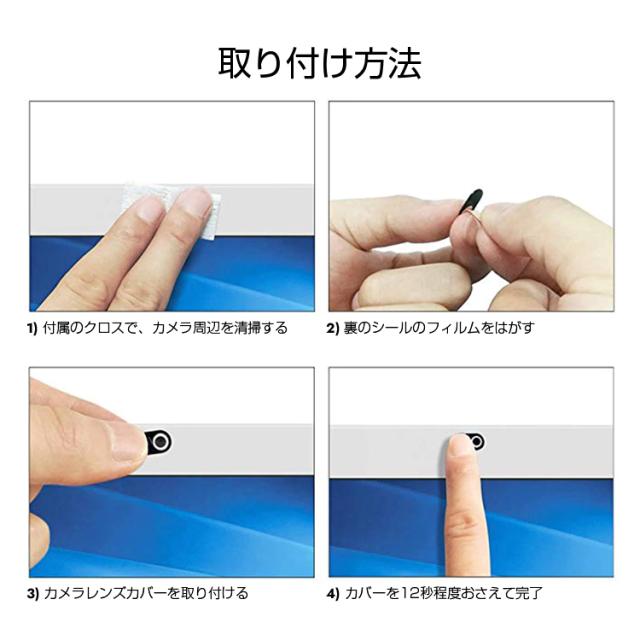 取り付け方法

1) 付属のクロスで、カメラ周辺を清掃する

2) 裏のシールのフィルムをはがす

3) カメラレンズカバーを取り付ける

4) カバーを12秒程度おさえて完了