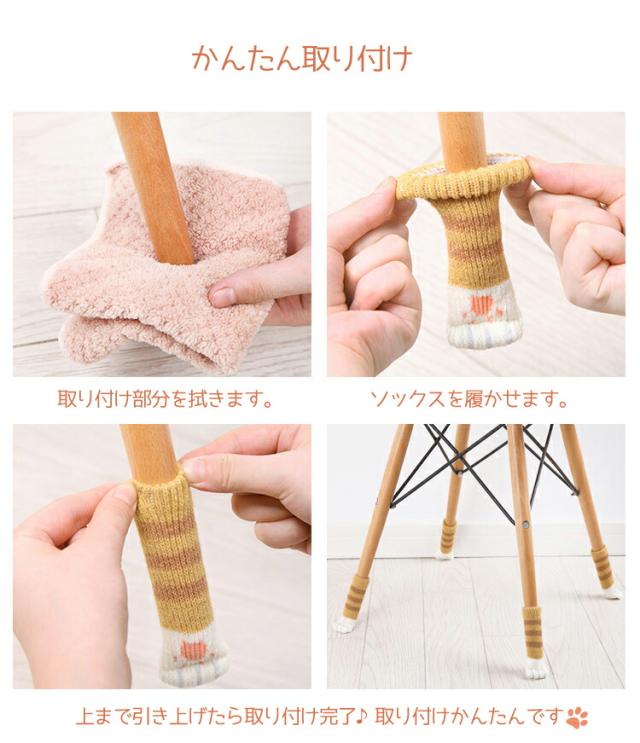 かんたん取り付け

取り付け部分を拭きます。

ソックスを履かせます。

上まで引き上げたら取り付け完了♪ 取り付けかんたんです