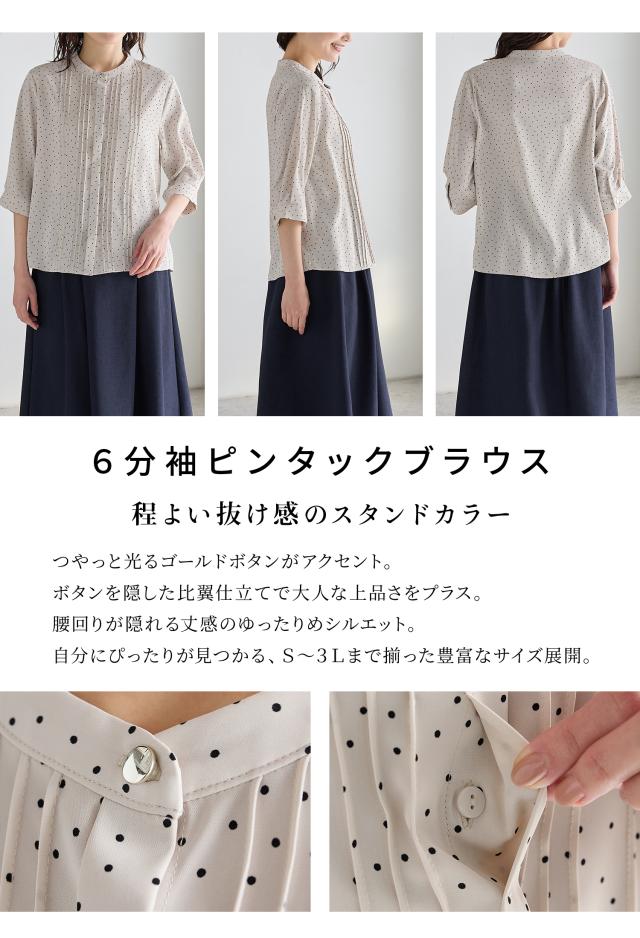 6分袖ピンタックブラウス

程よい抜け感のスタンドカラー

つやっと光るゴールドボタンがアクセント。
ボタンを隠した比翼仕立てで大人な上品さをプラス。
腰回りが隠れる丈感のゆったりめシルエット。
自分にぴったりが見つかる、S～3Lまで揃った豊富なサイズ展開。