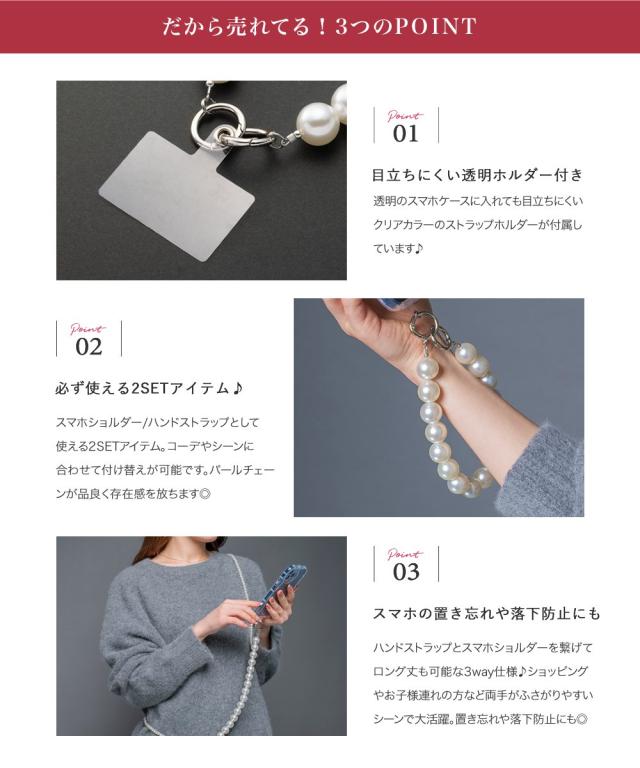 だから売れてる！3つのPOINT

Point
01

目立ちにくい透明ホルダー付き

透明のスマホケースに入れても目立ちにくいクリアカラーのストラップホルダーが付属しています♪

Point
02

必ず使える2SETアイテム♪

スマホショルダー/ハンドストラップとして使える2SETアイテム。コーデやシーンに合わせて付け替えが可能です。パールチェーンが品良く存在感を放ちます◎

Point
03

スマホの置き忘れや落下防止にも

ハンドストラップとスマホショルダーを繋げてロング丈も可能な3way仕様♪ショッピングやお子様連れの方など両手がふさがりやすいシーンで大活躍。置き忘れや落下防止にも◎