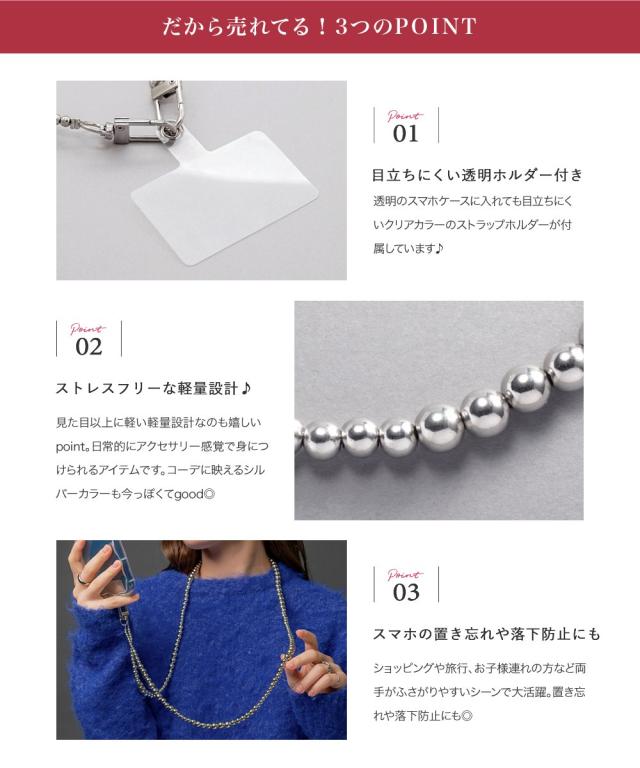 だから売れてる！3つのPOINT

Point
01

目立ちにくい透明ホルダー付き

透明のスマホケースに入れても目立ちにくいクリアカラーのストラップホルダーが付属しています♪

Point
02

ストレスフリーな軽量設計♪

見た目以上に軽い軽量設計なのも嬉しいpoint。日常的にアクセサリー感覚で身につけられるアイテムです。コーデに映えるシルバーカラーも今っぽくてgood◎

Point
03

スマホの置き忘れや落下防止にも

ショッピングや旅行、お子様連れの方など両手がふさがりやすいシーンで大活躍。置き忘れや落下防止にも◎