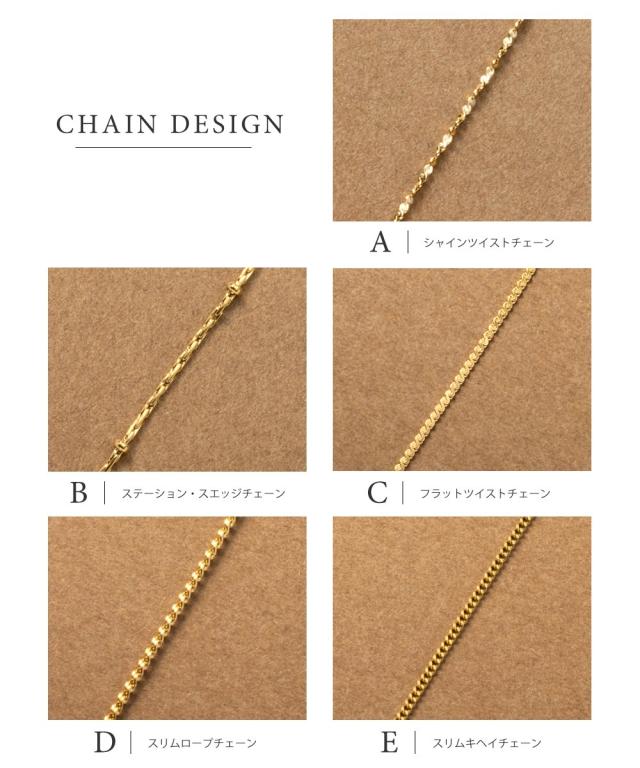 CHAIN DESIGN

A | シャインツイストチェーン

B | ステーション・スエッジチェーン

C | フラットツイストチェーン

D | スリムロープチェーン

E | スリムキヘイチェーン