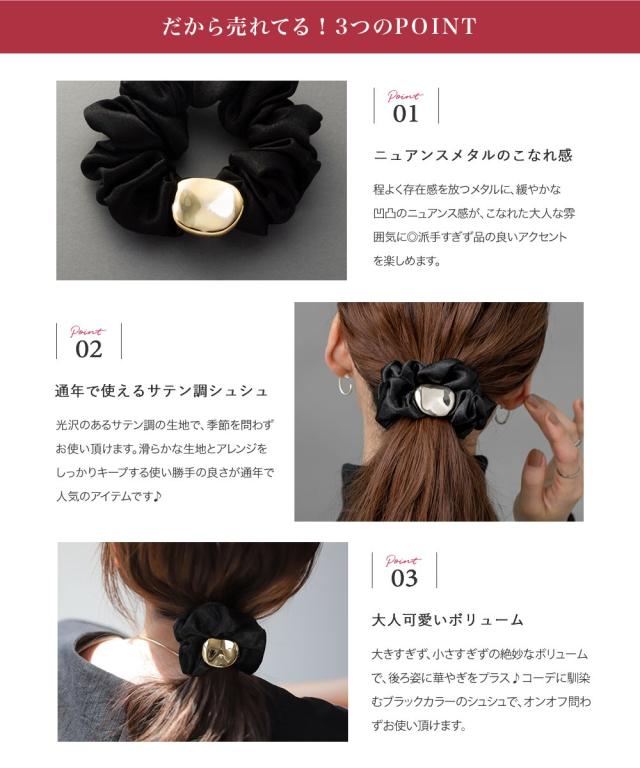 だから売れてる！3つのPOINT

Point
01

ニュアンスメタルのこなれ感

程よく存在感を放つメタルに、緩やかな凹凸のニュアンス感が、こなれた大人な雰囲気に◎派手すぎず品の良いアクセントを楽しめます。

Point
02

通年で使えるサテン調シュシュ

光沢のあるサテン調の生地で、季節を問わずお使い頂けます。滑らかな生地とアレンジをしっかりキープする使い勝手の良さが通年で人気のアイテムです♪

Point
03

大人可愛いボリューム

大きすぎず、小さすぎずの絶妙なボリュームで、後ろ姿に華やぎをプラス♪コーデに馴染むブラックカラーのシュシュで、オンオフ問わずお使い頂けます。