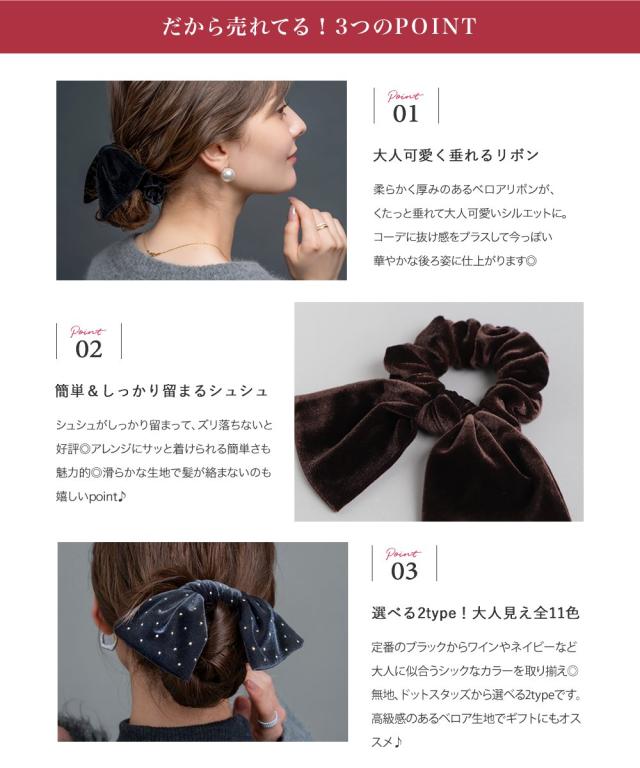 だから売れてる！3つのPOINT

Point
01

大人可愛く垂れるリボン

柔らかく厚みのあるベロアリボンが、くたっと垂れて大人可愛いシルエットに。コーデに抜け感をプラスして今っぽい華やかな後ろ姿に仕上がります◎

Point
02

簡単＆しっかり留まるシュシュ

シュシュがしっかり留まって、ズリ落ちないと好評◎アレンジにサッと着けられる簡単さも魅力的◎滑らかな生地で髪が絡まないのも嬉しいpoint♪

Point
03

選べる2type！大人見え全11色

定番のブラックからワインやネイビーなど大人に似合うシックなカラーを取り揃え◎無地、ドットスタッズから選べる2typeです。高級感のあるベロア生地でギフトにもオススメ♪