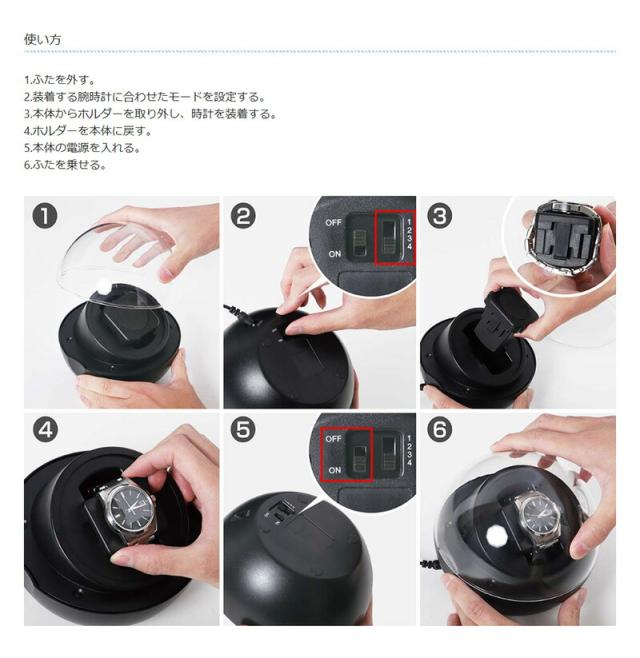 使い方

1.ふたを外す。
2.装着する腕時計に合わせたモードを設定する。
3.本体からホルダーを取り外し、時計を装着する。
4.ホルダーを本体に戻す。
5.本体の電源を入れる。
6.ふたを乗せる。

1

2
OFF
ON
1
2
3
4

3

4

5
OFF
ON
1
2
3
4

6