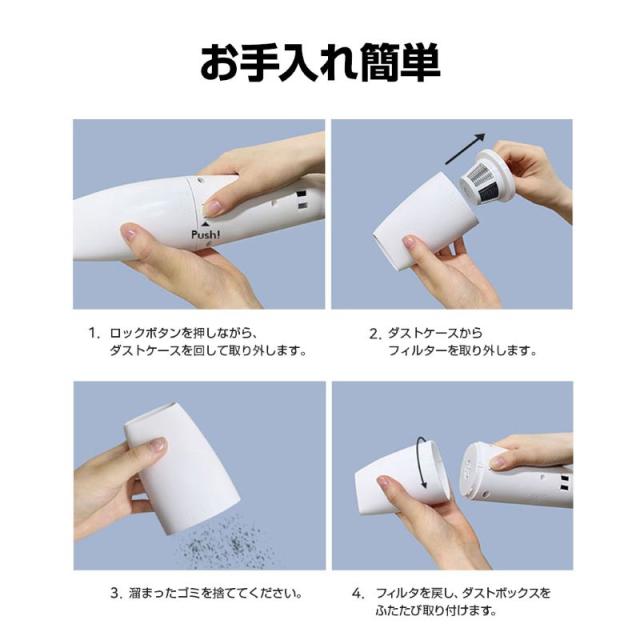 お手入れ簡単

Push!

1. ロックボタンを押しながら、ダストケースを回して取り外します。

2. ダストケースからフィルターを取り外します。

3. 溜まったゴミを捨ててください。

4. フィルタを戻し、ダストボックスをふたたび取り付けます。