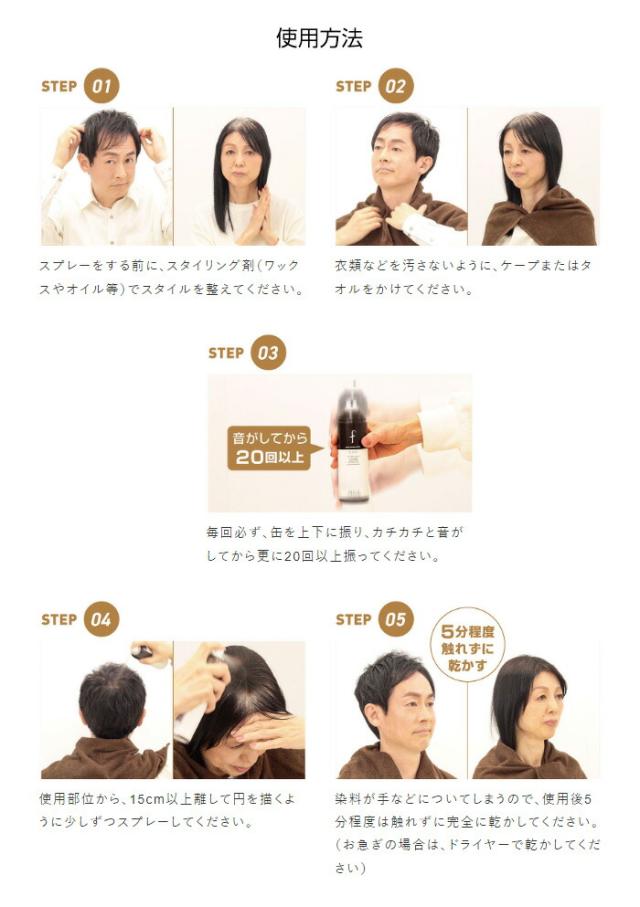 使用方法

STEP 01

スプレーをする前に、スタイリング剤（ワックスやオイル等）でスタイルを整えてください。

STEP 02

衣類などを汚さないように、ケープまたはタオルをかけてください。

STEP 03

音がしてから
20回以上

f

毎回必ず、缶を上下に振り、カチカチと音がしてから更に20回以上振ってください。

STEP 04

使用部位から、15cm以上離して円を描くように少しずつスプレーしてください。

STEP 05

5分程度
触れずに
乾かす

染料が手などについてしまうので、使用後5分程度は触れずに完全に乾かしてください。（お急ぎの場合は、ドライヤーで乾かしてください）