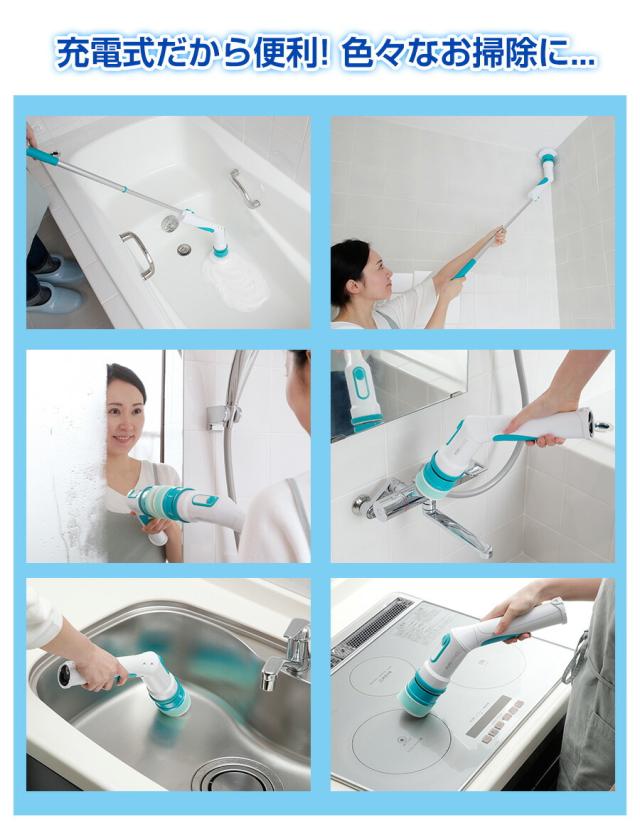 充電式だから便利! 色々なお掃除に...