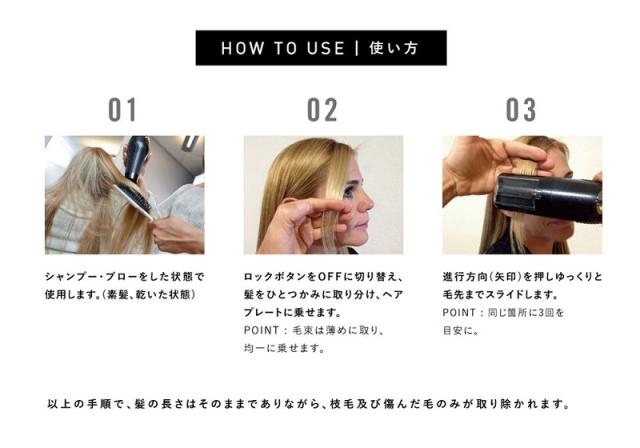 HOW TO USE | 使い方

01

シャンプー・ブローをした状態で使用します。(素髪、乾いた状態)

02

ロックボタンをOFFに切り替え、髪をひとつかみに取り分け、ヘアプレートに乗せます。
POINT：毛束は薄めに取り、均一に乗せます。

03

進行方向(矢印)を押しゆっくりと毛先までスライドします。
POINT：同じ箇所に3回を目安に。

以上の手順で、髪の長さはそのままでありながら、枝毛及び傷んだ毛のみが取り除かれます。