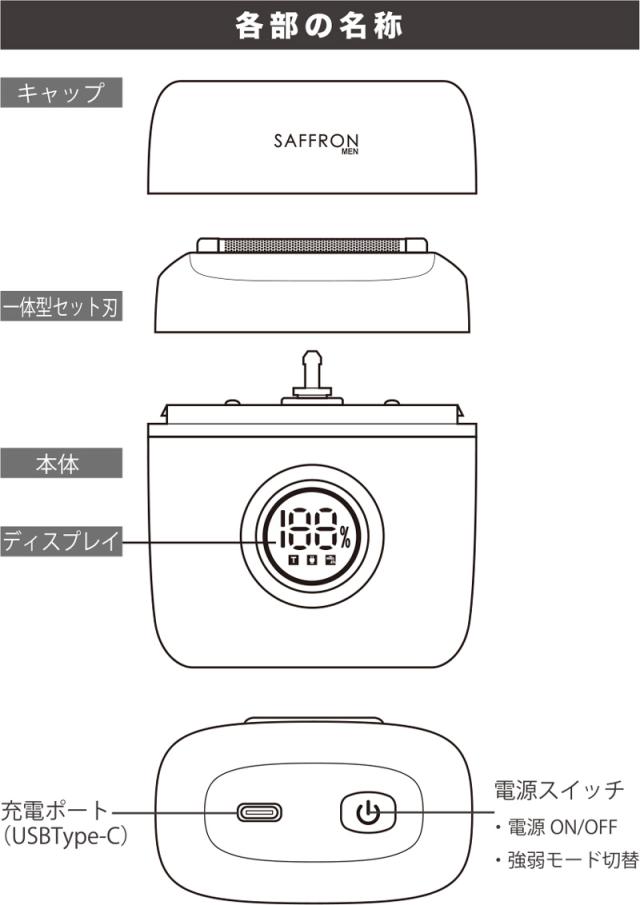 各部の名称

キャップ

SAFFRON MEN

一体型セット刃

本体

ディスプレイ

188%

充電ポート
(USBType-C)

電源スイッチ
・電源 ON/OFF
・強弱モード切替