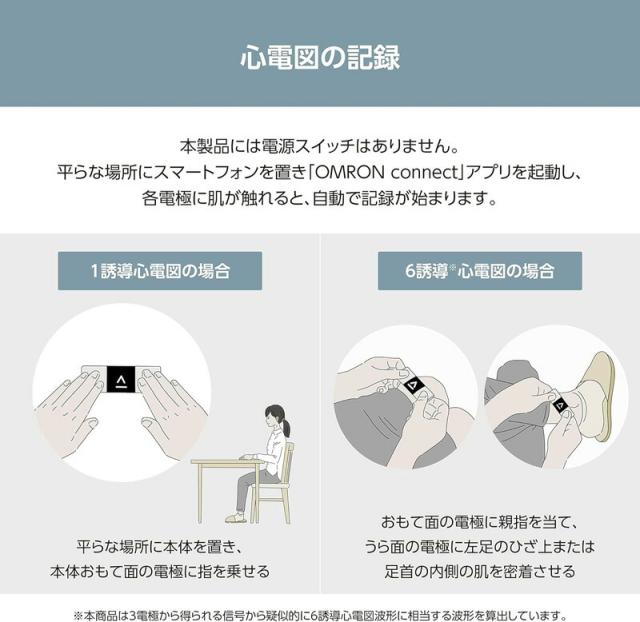 心電図の記録

本製品には電源スイッチはありません。
平らな場所にスマートフォンを置き「OMRON connect」アプリを起動し、
各電極に肌が触れると、自動で記録が始まります。

1誘導心電図の場合

平らな場所に本体を置き、
本体おもて面の電極に指を乗せる

6誘導※心電図の場合

おもて面の電極に親指を当て、
うら面の電極に左足のひざ上または
足首の内側の肌を密着させる

※本商品は3電極から得られる信号から疑似的に6誘導心電図波形に相当する波形を算出しています。