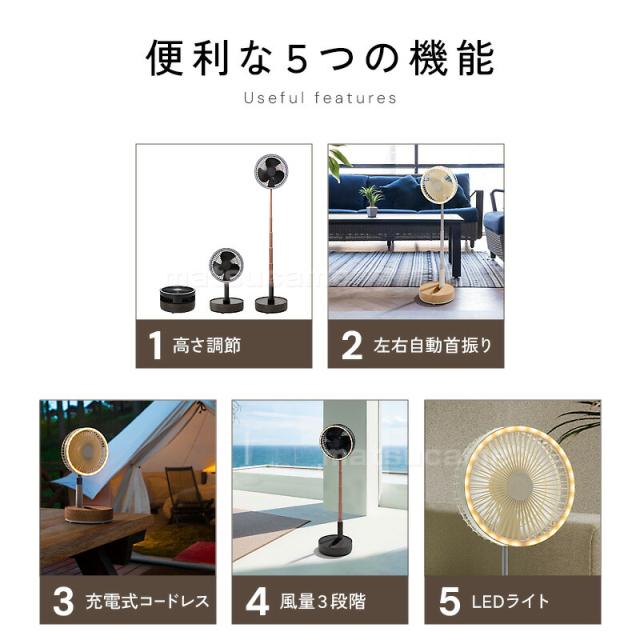 便利な5つの機能
Useful features

1 高さ調節

2 左右自動首振り

3 充電式コードレス

4 風量3段階

5 LEDライト