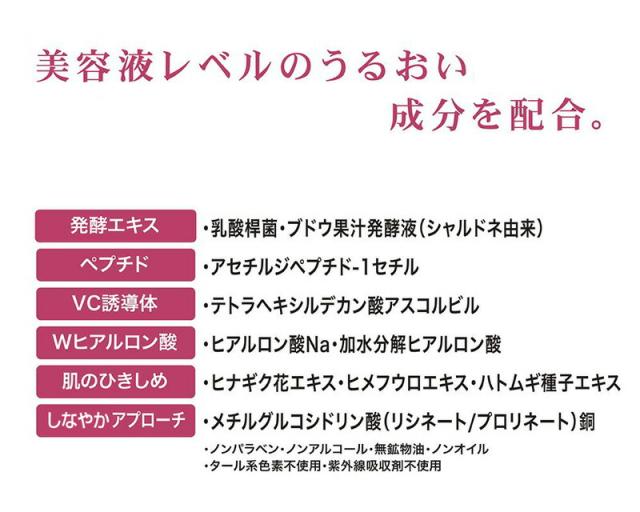 美容液レベルのうるおい
成分を配合。

発酵エキス
・乳酸桿菌・ブドウ果汁発酵液(シャルドネ由来)

ペプチド
・アセチルジペプチド-1セチル

VC誘導体
・テトラヘキシルデカン酸アスコルビル

Wヒアルロン酸
・ヒアルロン酸Na・加水分解ヒアルロン酸

肌のひきしめ
・ヒナギク花エキス・ヒメフウロエキス・ハトムギ種子エキス

しなやかアプローチ
・メチルグルコシドリン酸(リシネート/プロリネート)銅

・ノンパラベン・ノンアルコール・無鉱物油・ノンオイル
・タール系色素不使用・紫外線吸収剤不使用