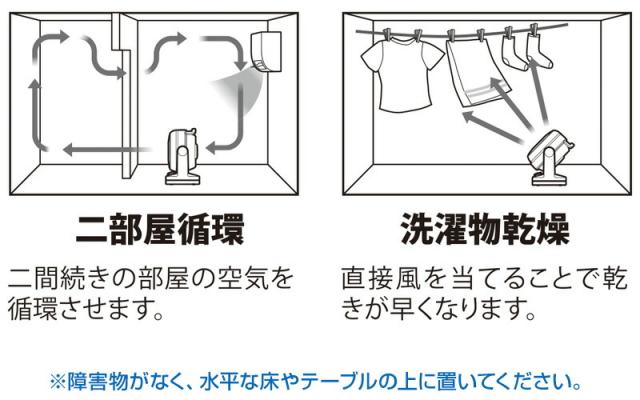 二部屋循環

二間続きの部屋の空気を循環させます。

洗濯物乾燥

直接風を当てることで乾きが早くなります。

※障害物がなく、水平な床やテーブルの上に置いてください。