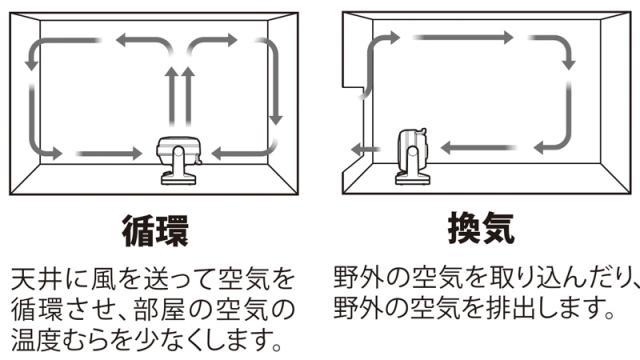 循環

天井に風を送って空気を循環させ、部屋の空気の温度むらを少なくします。

換気

野外の空気を取り込んだり、野外の空気を排出します。