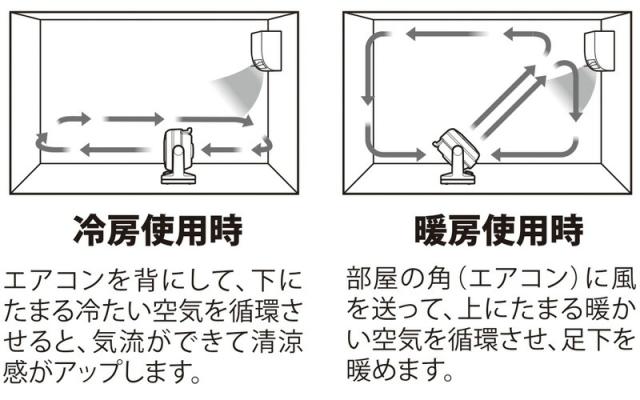 冷房使用時

エアコンを背にして、下にたまる冷たい空気を循環させると、気流ができて清涼感がアップします。

暖房使用時

部屋の角（エアコン）に風を送って、上にたまる暖かい空気を循環させ、足下を暖めます。