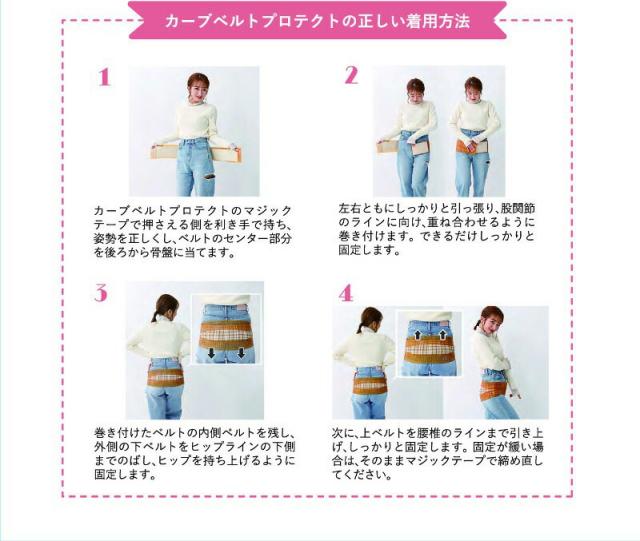 カーブベルトプロテクトの正しい着用方法

1

カーブベルトプロテクトのマジックテープで押さえる側を利き手で持ち、姿勢を正しくし、ベルトのセンター部分を後ろから骨盤に当てます。

2

左右ともにしっかりと引っ張り、股関節のラインに向け、重ね合わせるように巻き付けます。できるだけしっかりと固定します。

3

巻き付けたベルトの内側ベルトを残し、外側の下ベルトをヒップラインの下側までのばし、ヒップを持ち上げるように固定します。

4

次に、上ベルトを腰椎のラインまで引き上げ、しっかりと固定します。固定が緩い場合は、そのままマジックテープで締め直してください。